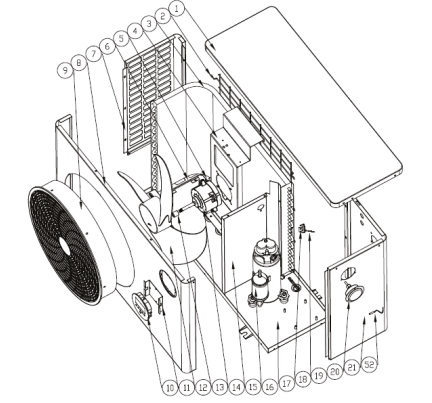 9
8
7
6
5
4
3
2
1
10
11
12
13
14
15
16
17
18
19
20
21
52