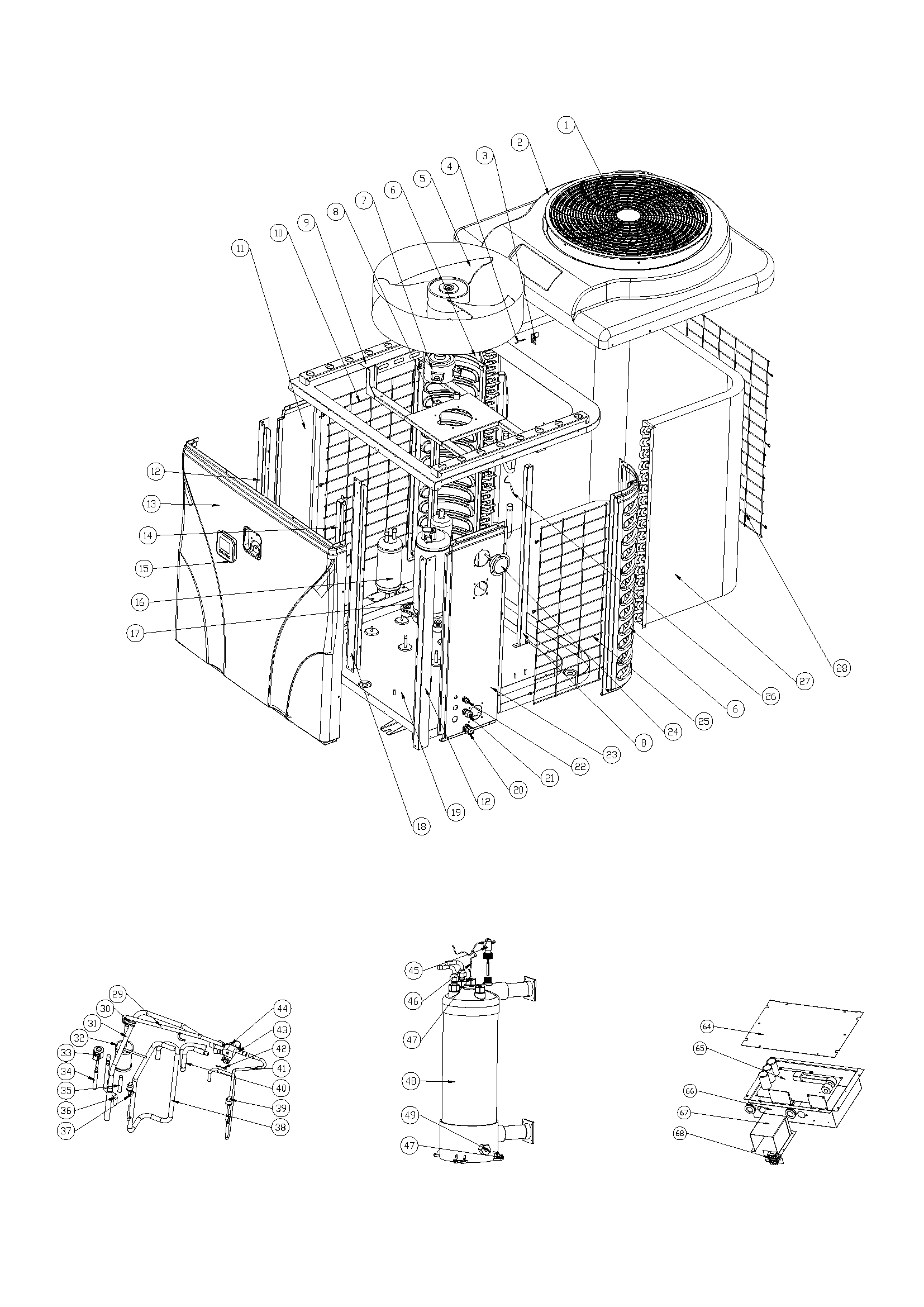 1
2
3
4
5
6
7
8
9
10
11
12
13
14
15
16
17
18
19
12
20
21
22
23
8
24
25
6
26
27
28

29
30
31
32
33
34
35
36
37
38
39
40
41
42
43
44

45
46
47
48
49
47

64
65
66
67
68