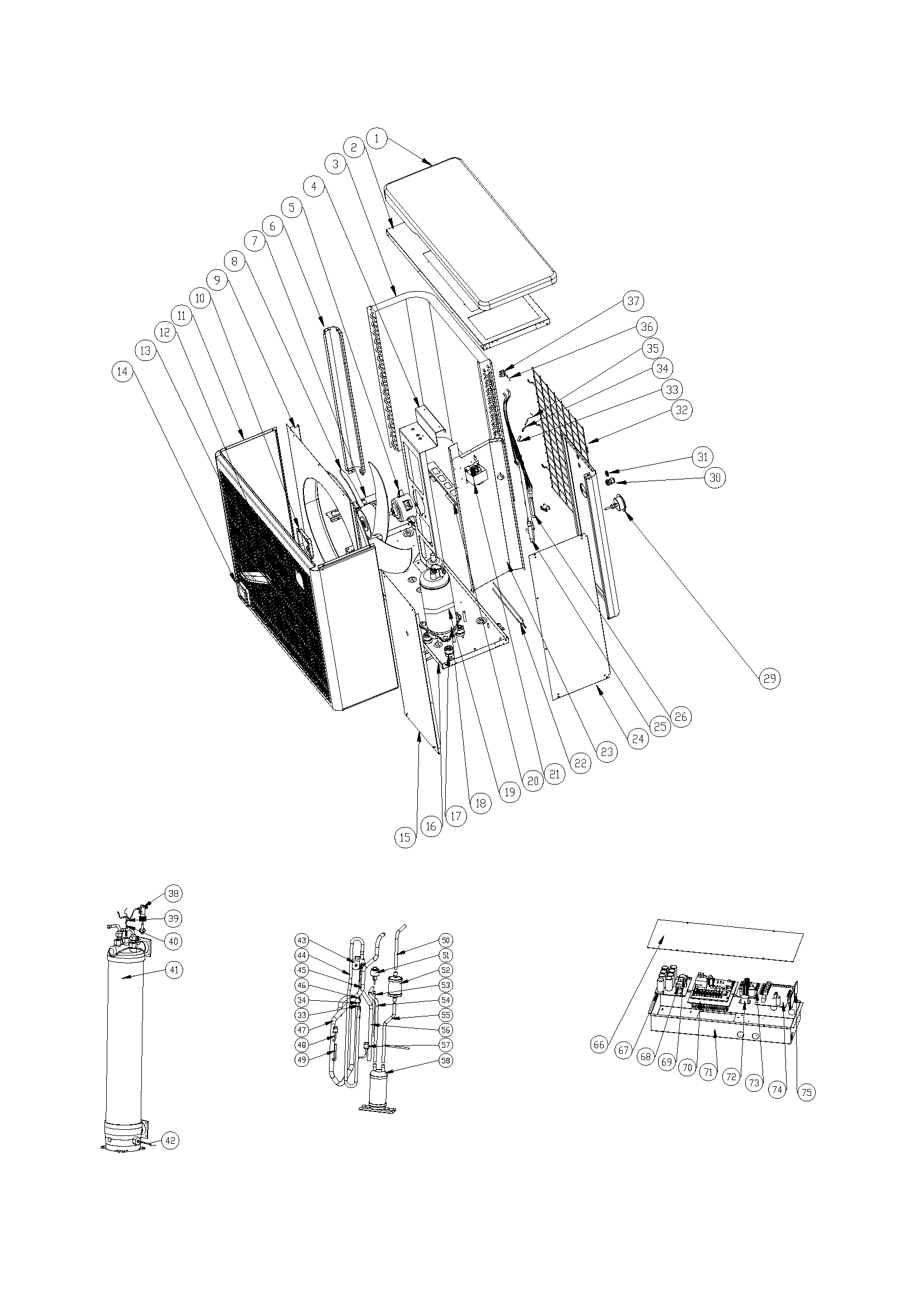 1
2
3
4
5
6
7
8
9
10
11
12
13
14
37
36
35
34
33
32
31
30
29
26
25
24
23
22
21
20
19
18
17
16
15

38
39
40
41
42

43
44
45
46
34
33
47
48
49
50
51
52
53
54
55
56
57
58

66
67
68
69
70
71
72
73
74
75