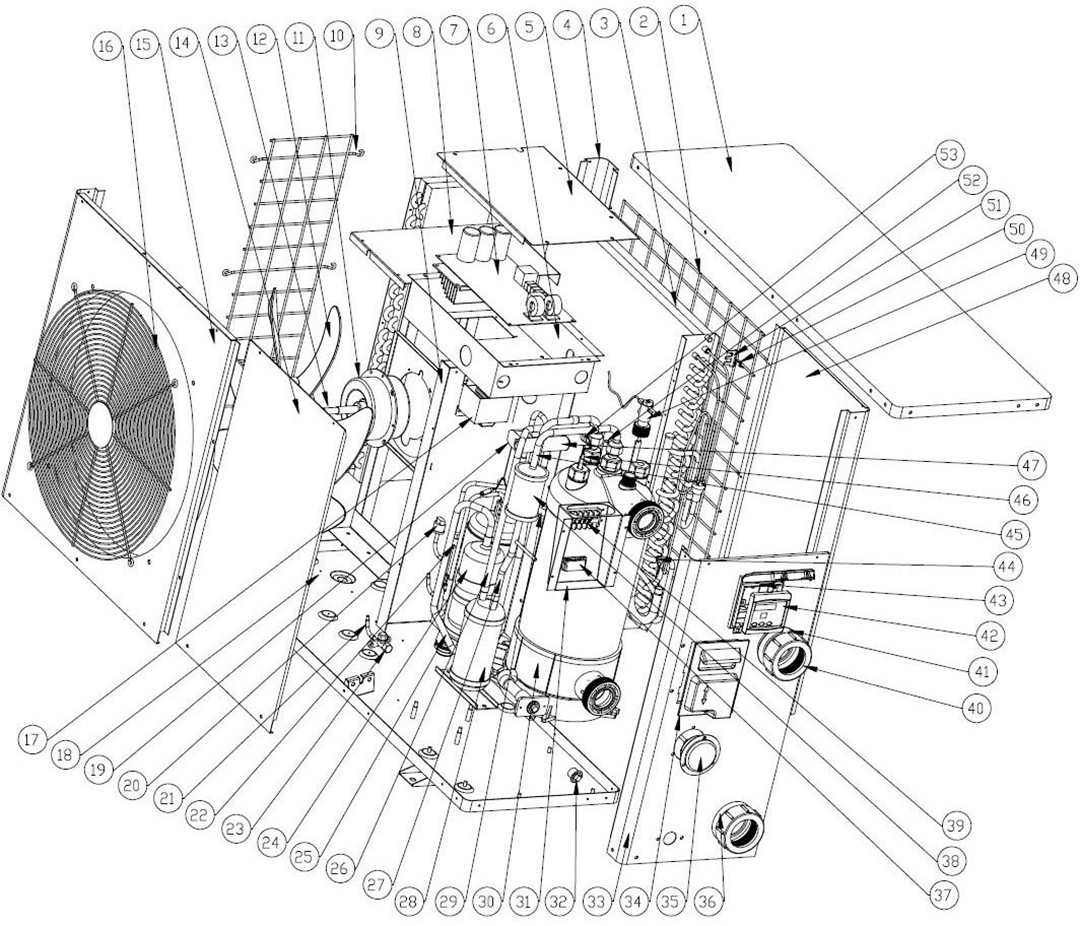 16 15 14 13 12 11 10 9 8 7 6 5 4 3 2 1

53
52
51
50
49
48

47
46
45
44
43
42
41
40

39
38
37

17 18 19 20 21 22 23 24 25 26 27 28 29 30 31 32 33 34 35 36