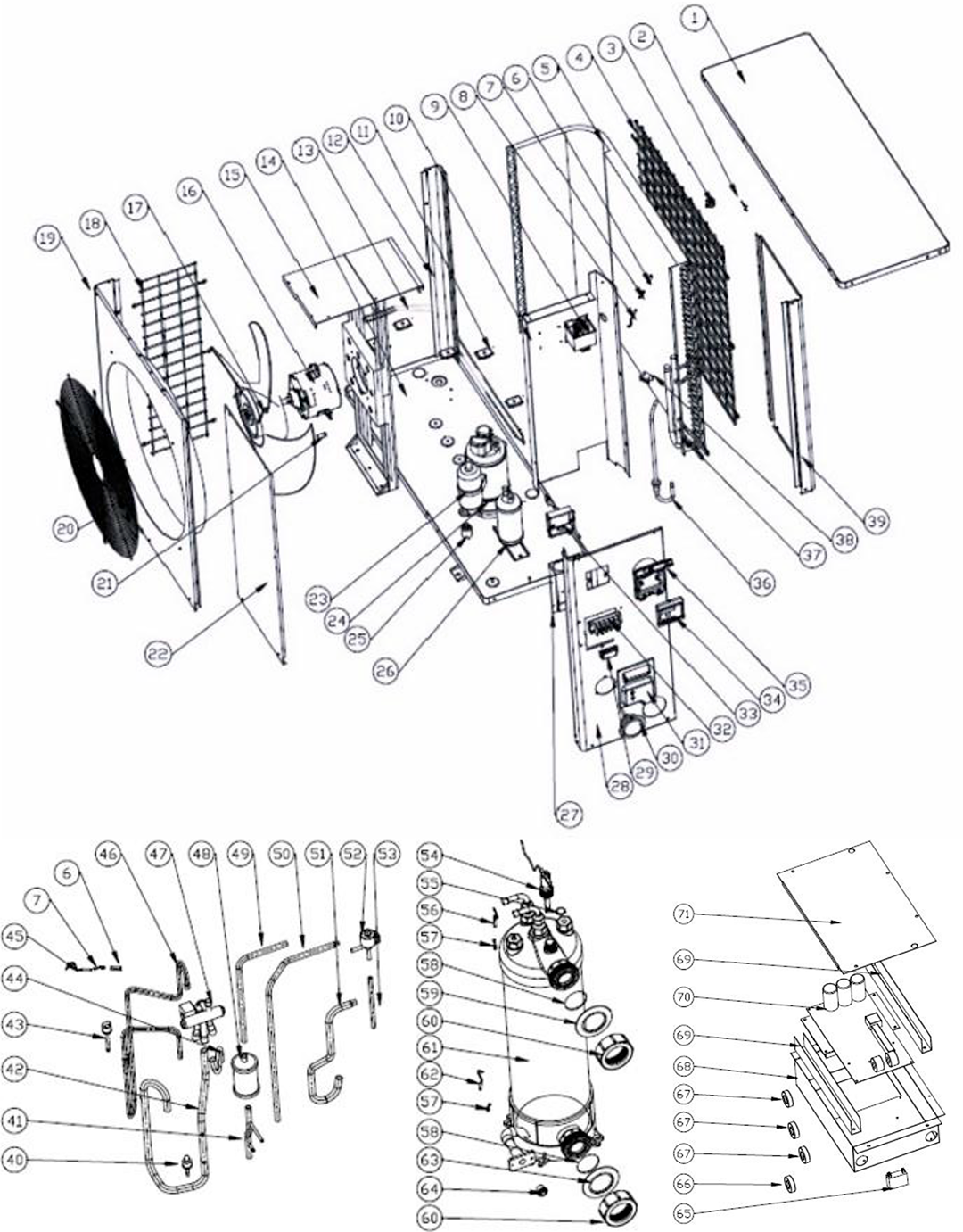 1
2
3
4
5
6
7
8
9
10
11
12
13
14
15
16
17
18
19
20
21
22
23
24
25
26
27
28
29
30
31
32
33
34
35
36
37
38
39
46
47
48
49
50
51
52
53
6
7
45
44
43
42
41
40
54
55
56
57
58
59
60
61
62
57
58
63
64
60
71
69
70
69
68
67
67
67
66
65